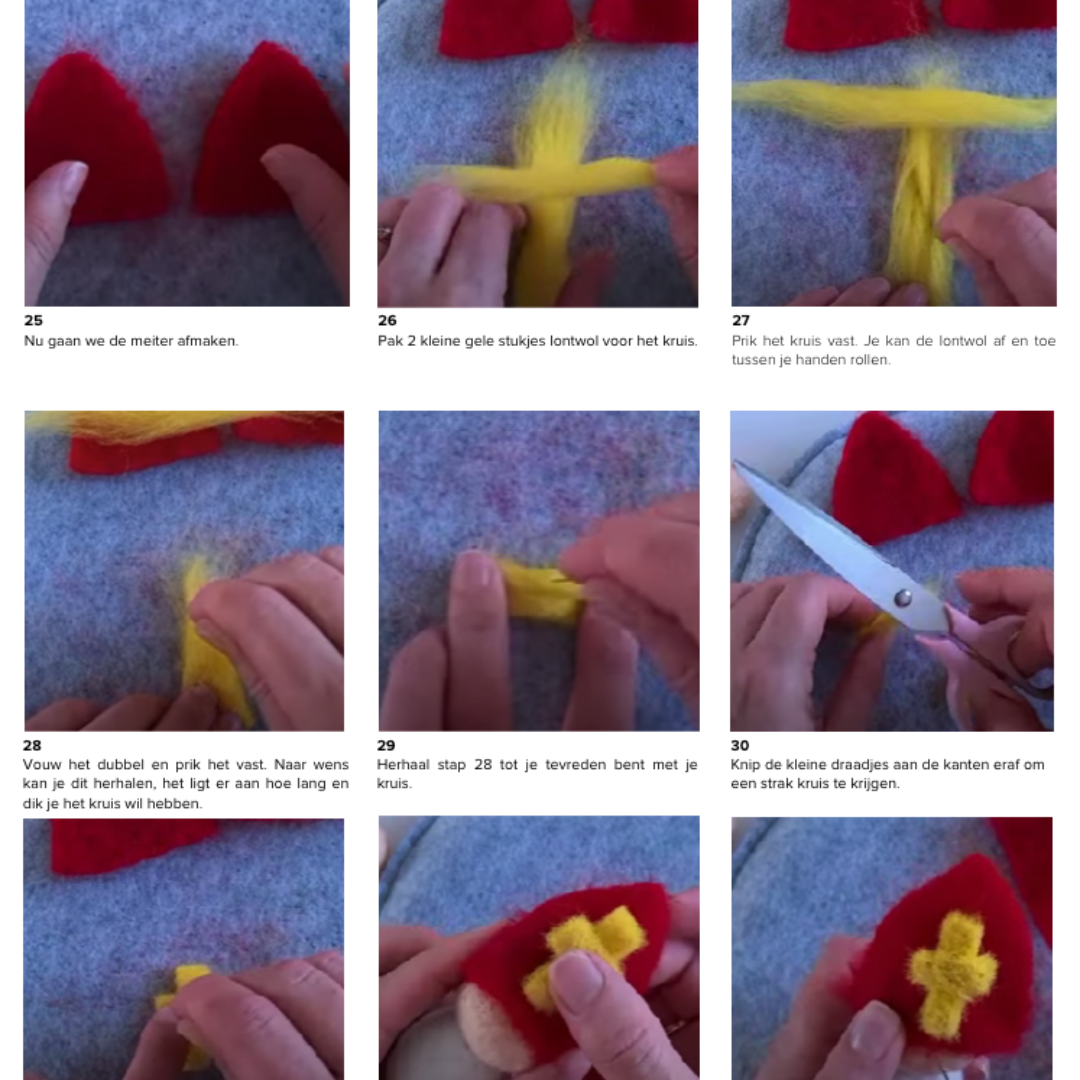 25
Nu gaan we de meiter afmaken.

26
Pak 2 kleine gele stukjes lontwol voor het kruis.

27
Prik het kruis vast. Je kan de lontwol af en toe tussen je handen rollen.

28
Vouw het dubbel en prik het vast. Naar wens kan je dit herhalen, het ligt er aan hoe lang en dik je het kruis wil hebben.

29
Herhaal stap 28 tot je tevreden bent met je kruis.

30
Knip de kleine draadjes aan de kanten eraf om een strak kruis te krijgen.